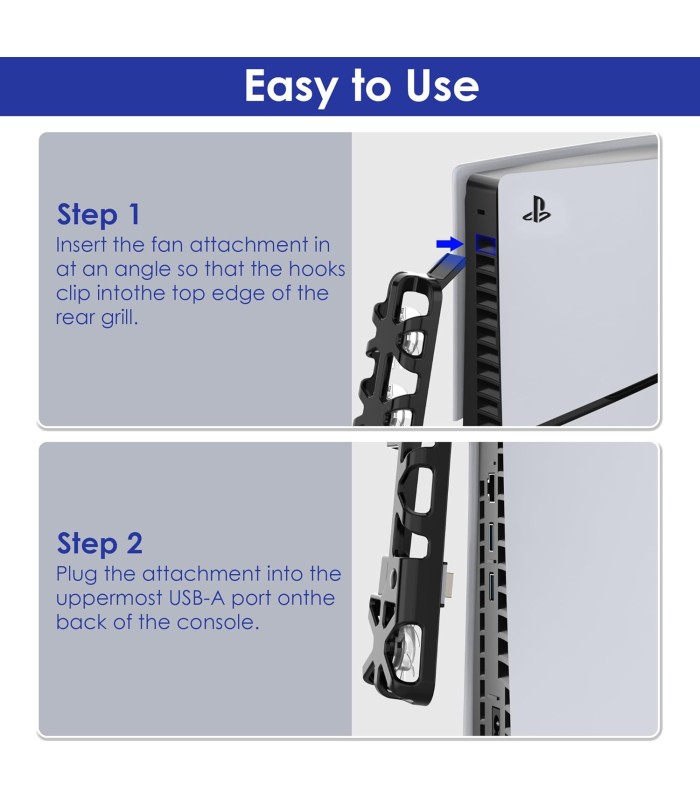 Easy to Use

Step 1
Insert the fan attachment in at an angle so that the hooks clip intothe top edge of the rear grill.

Step 2
Plug the attachment into the uppermost USB-A port onthe back of the console.